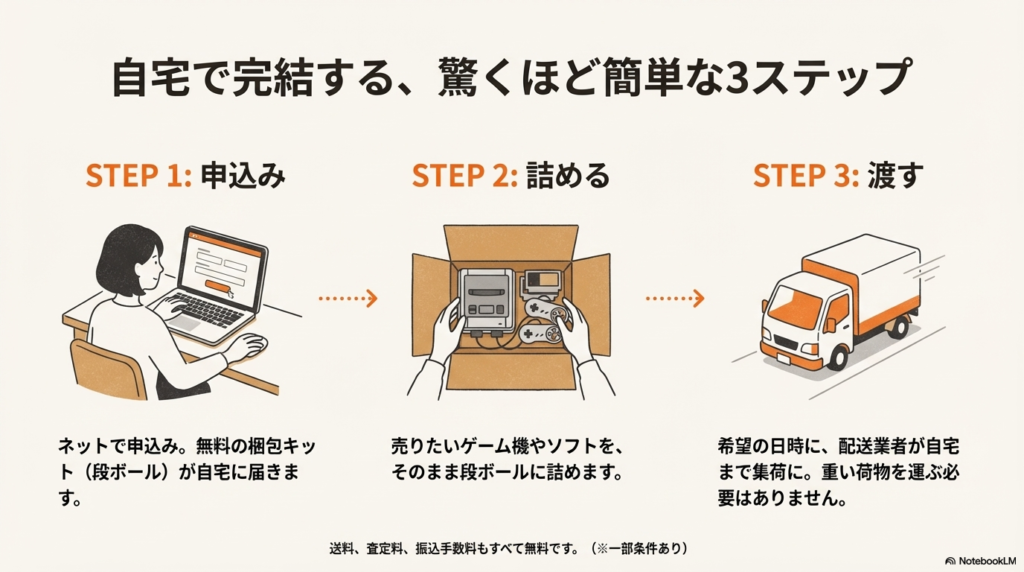 自宅で完結する、驚くほど簡単な3ステップ

STEP 1: 申込み

ネットで申込み。無料の梱包キット（段ボール）が自宅に届きます。

STEP 2: 詰める

売りたいゲーム機やソフトを、そのまま段ボールに詰めます。

STEP 3: 渡す

希望の日時に、配送業者が自宅まで集荷に。重い荷物を運ぶ必要はありません。

送料、査定料、振込手数料もすべて無料です。（※一部条件あり）

NotebookLM